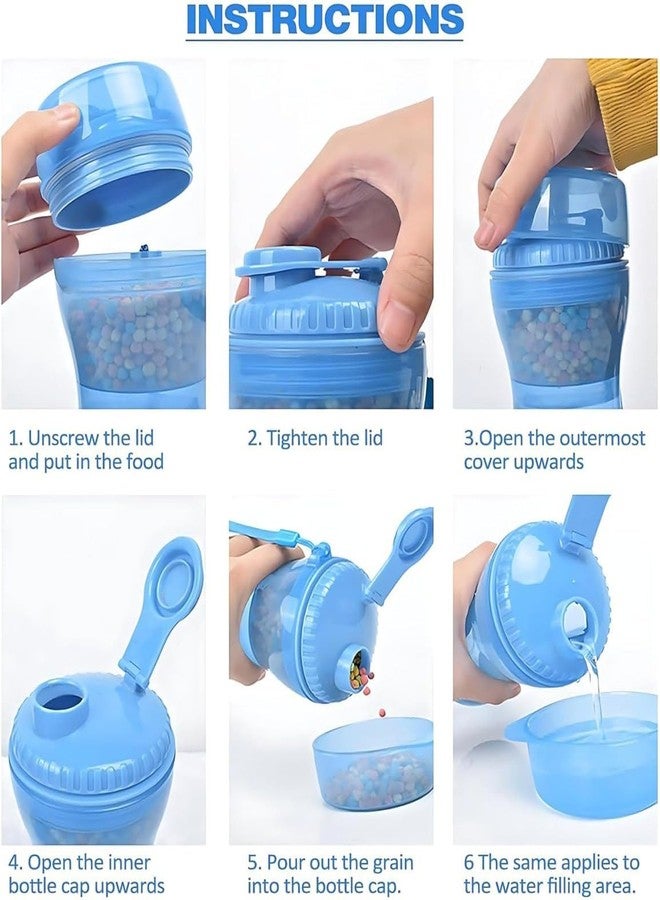 INSTRUCTIONS

1. Unscrew the lid and put in the food

2. Tighten the lid

3.Open the outermost cover upwards

4. Open the inner bottle cap upwards

5. Pour out the grain into the bottle cap.

6 The same applies to the water filling area.